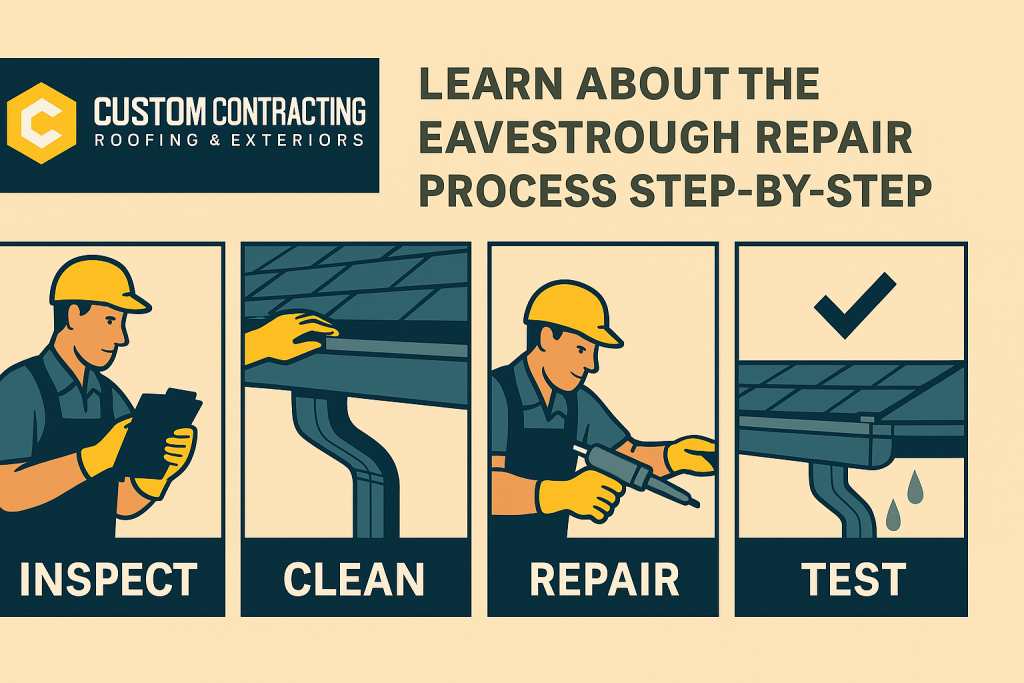 C CUSTOM CONTRACTING
ROOFING & EXTERIORS

LEARN ABOUT THE EAVESTROUGH REPAIR PROCESS STEP-BY-STEP

INSPECT

CLEAN

REPAIR

TEST